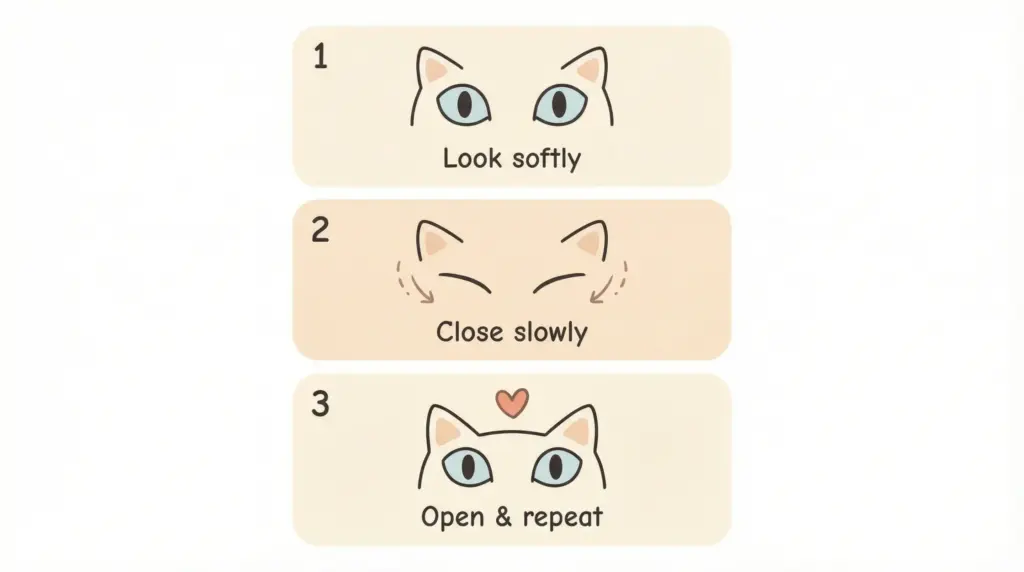 1
Look softly

2
Close slowly

3
Open & repeat