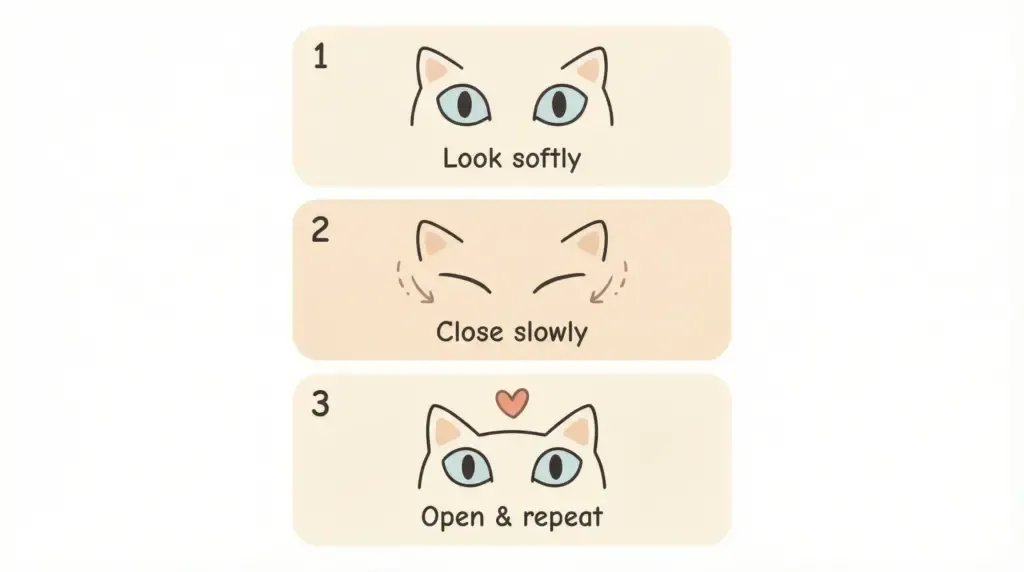 1
Look softly

2
Close slowly

3
Open & repeat